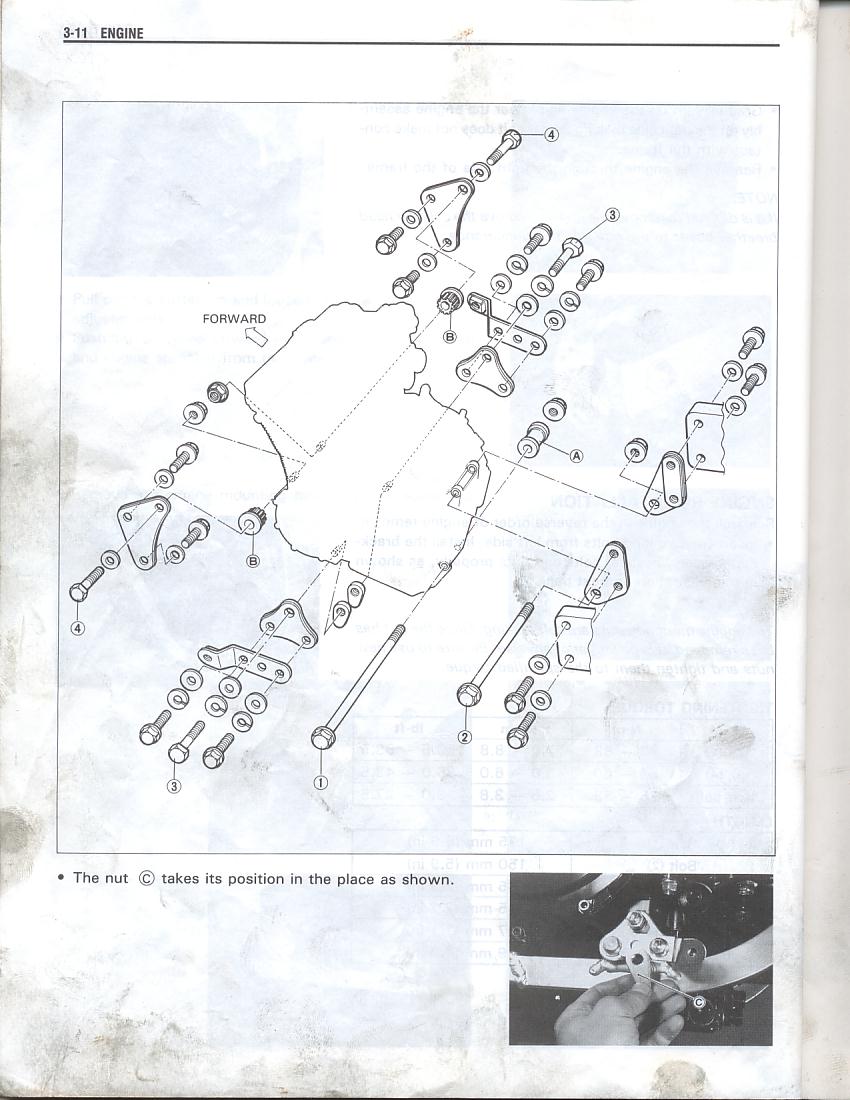 3-11 ENGINE

FORWARD

④

③

B

A

B

④

③

①

②

• The nut Ⓒ takes its position in the place as shown.

C